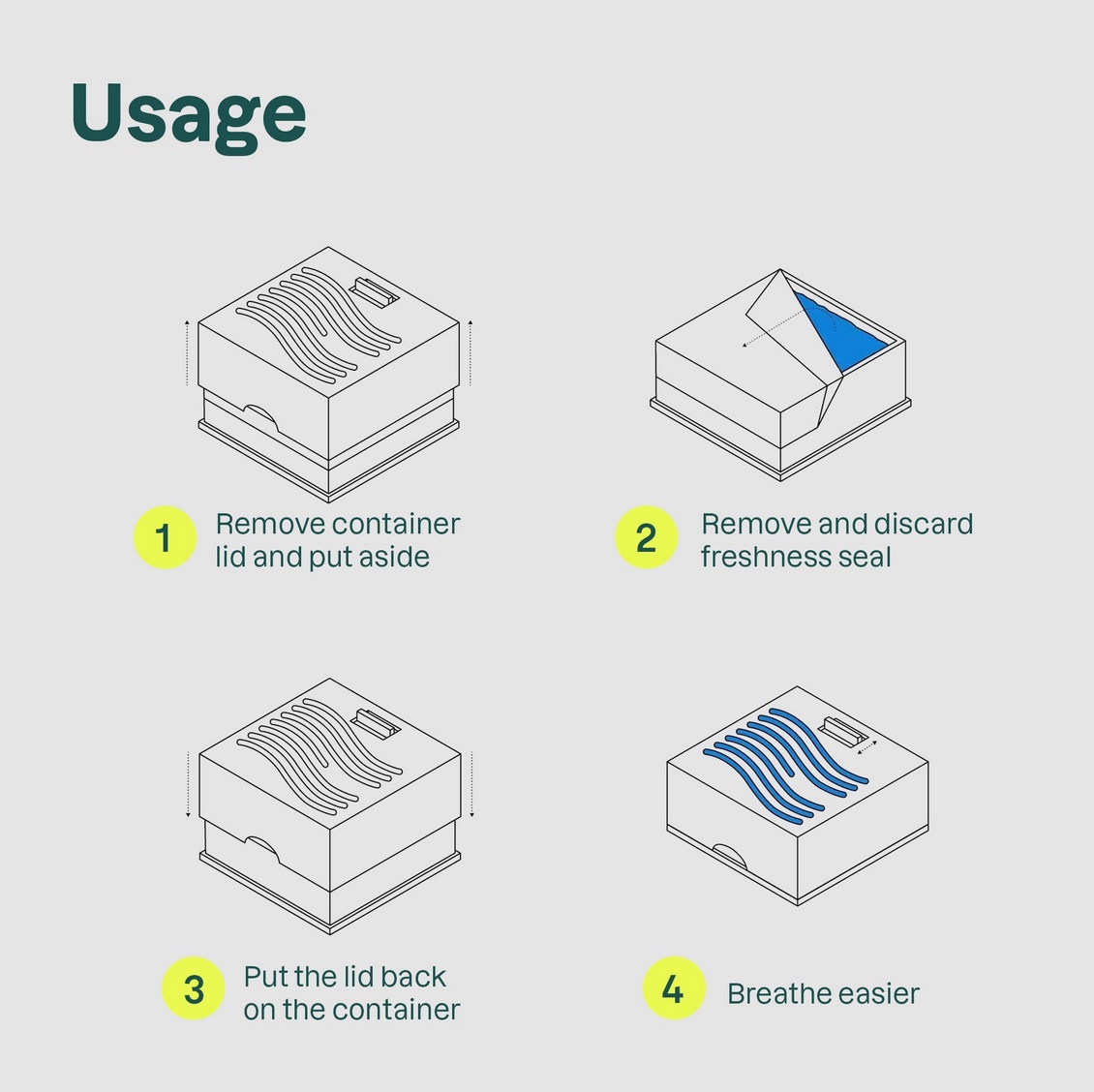 Usage

1 Remove container lid and put aside

2 Remove and discard freshness seal

3 Put the lid back on the container

4 Breathe easier